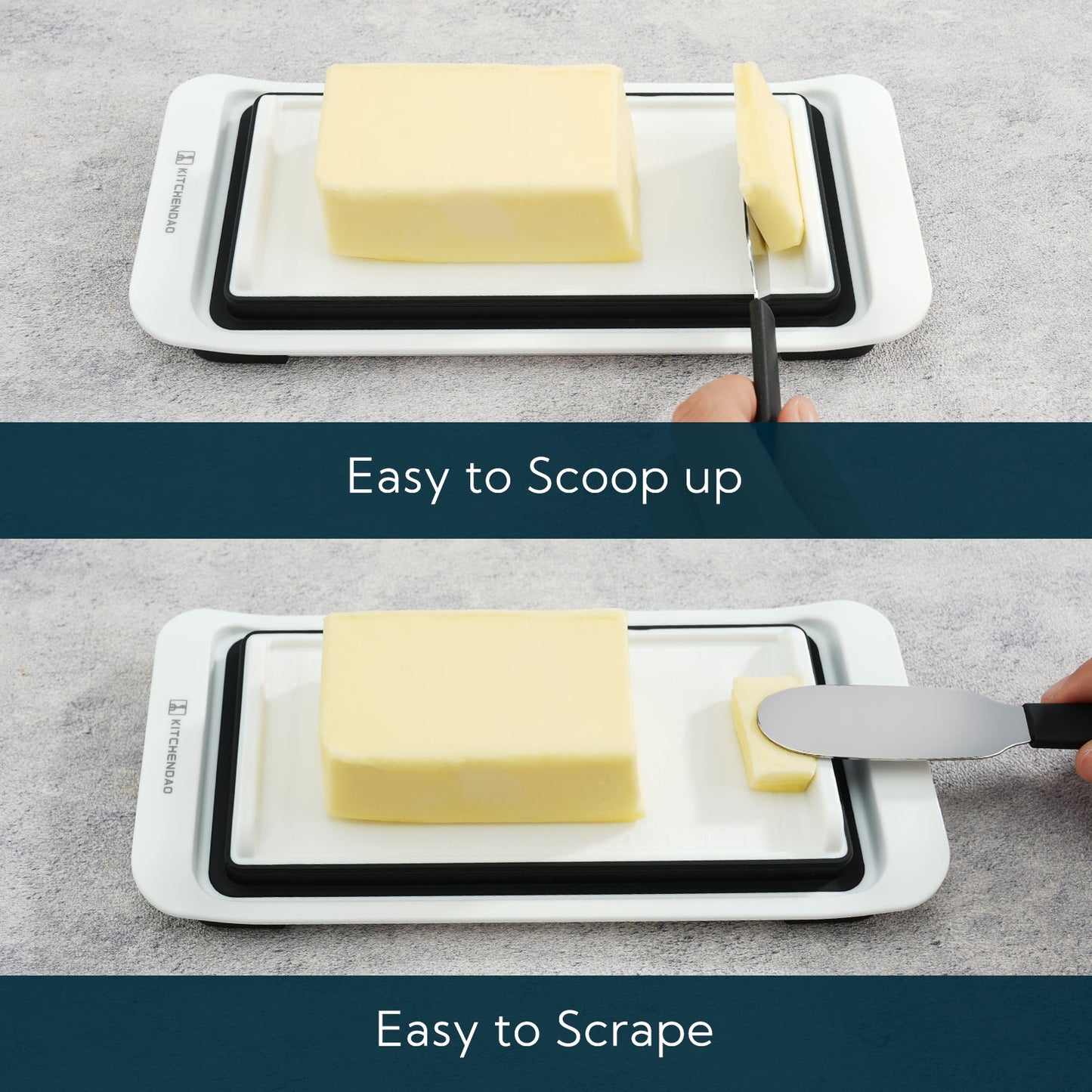 KITCHENDAO

Easy to Scoop up

KITCHENDAO

Easy to Scrape