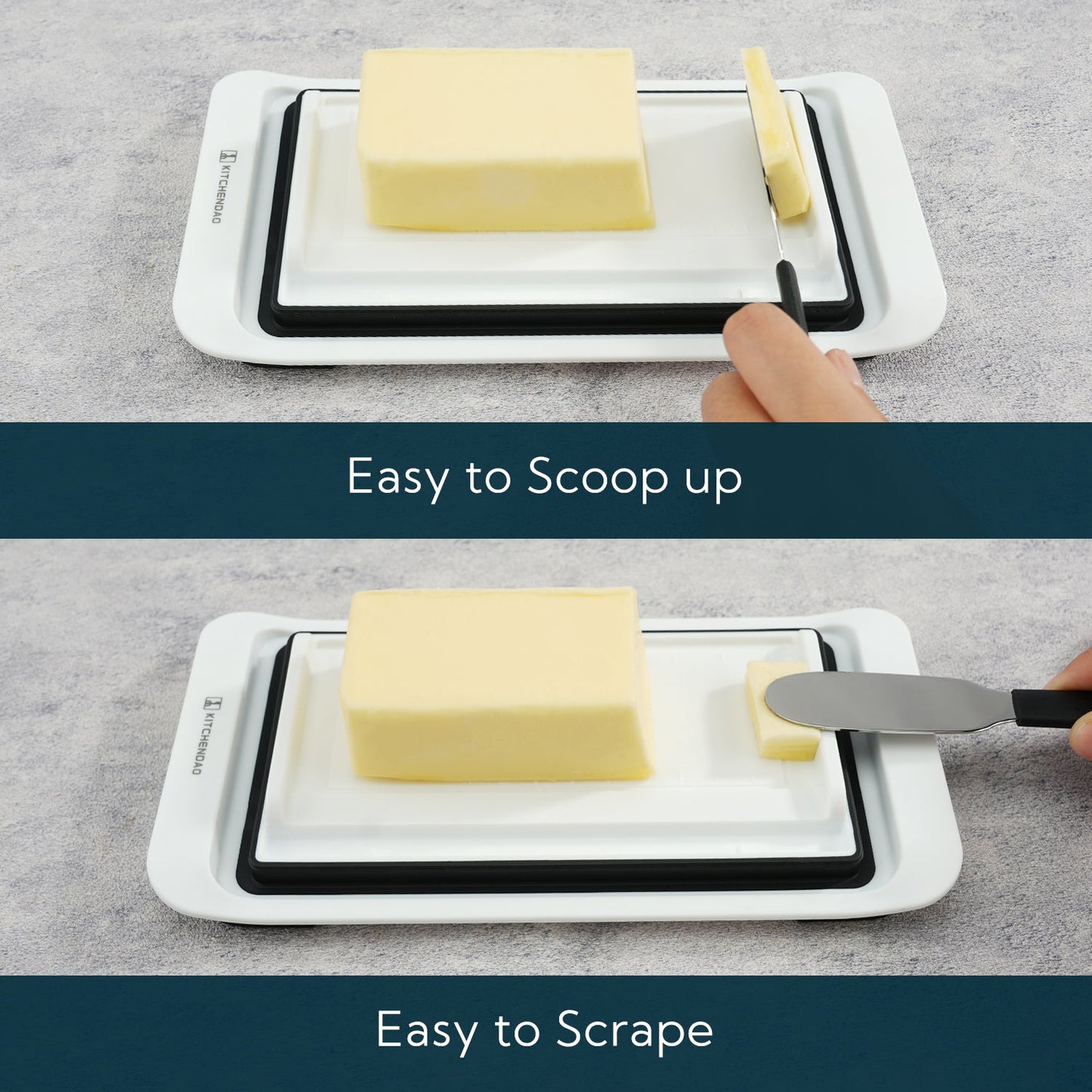 KITCHENDAO

Easy to Scoop up

KITCHENDAO

Easy to Scrape