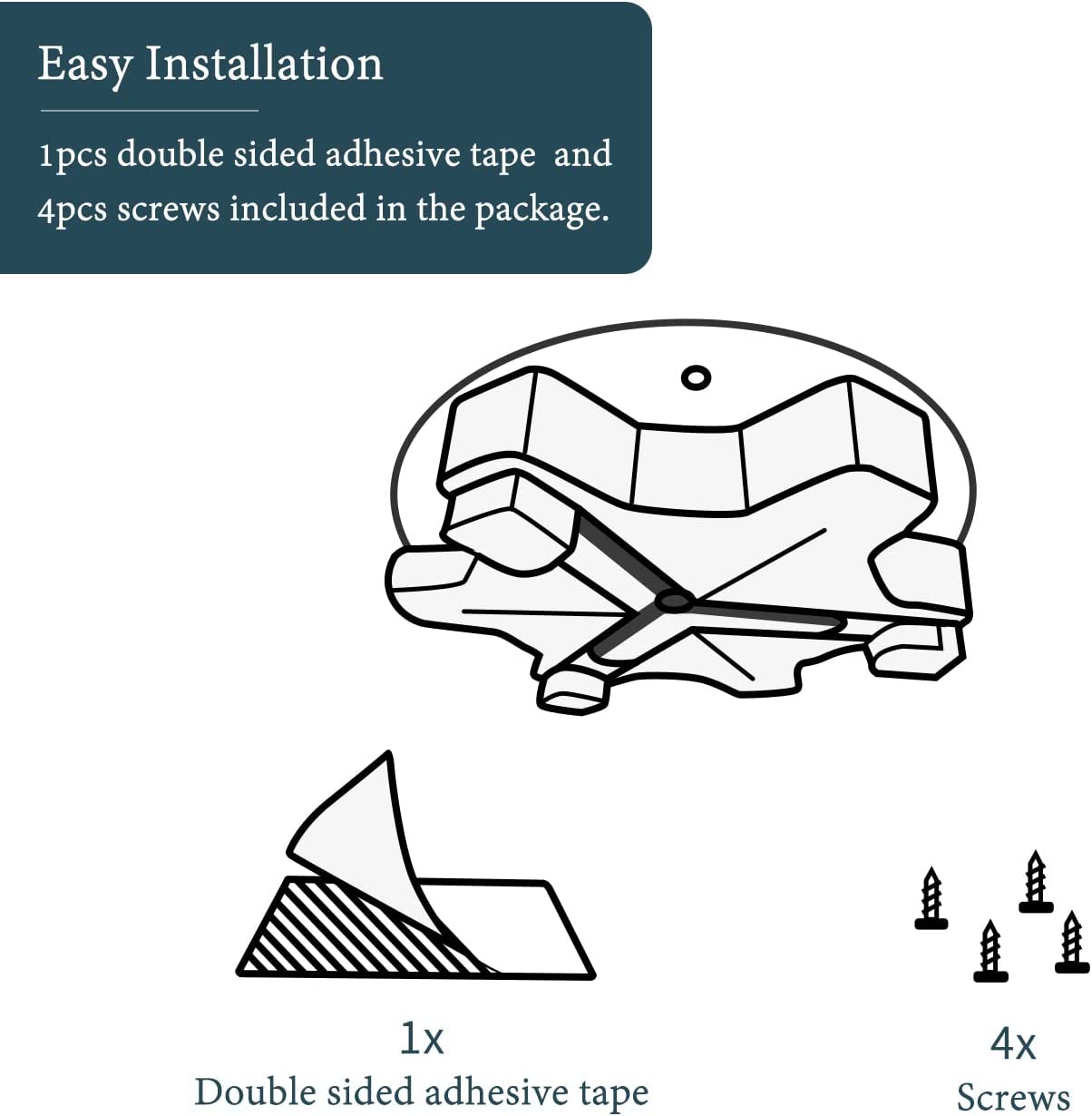 Easy Installation

1pcs double sided adhesive tape and 4pcs screws included in the package.

1x
Double sided adhesive tape

4x
Screws